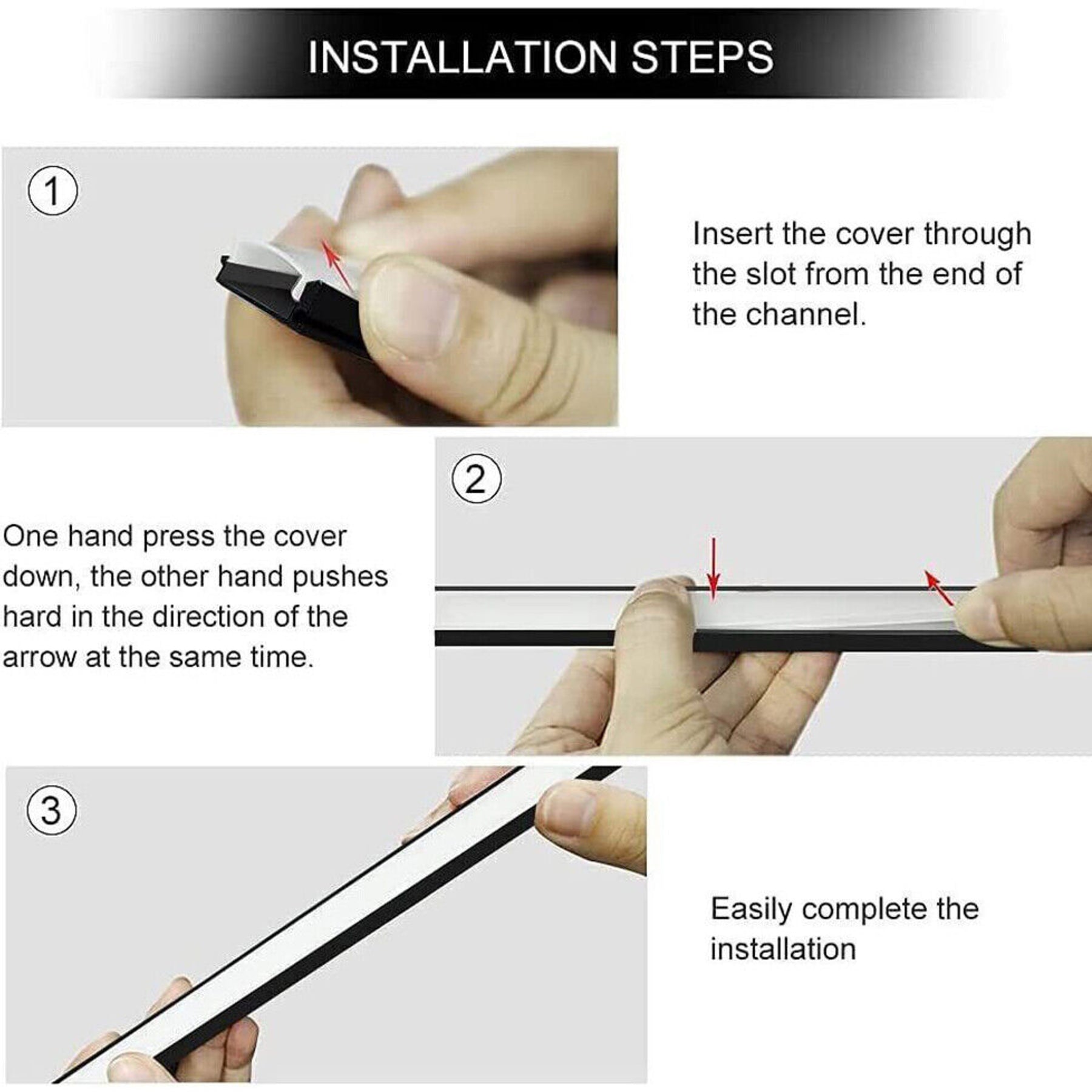 INSTALLATION STEPS

1

Insert the cover through the slot from the end of the channel.

2

One hand press the cover down, the other hand pushes hard in the direction of the arrow at the same time.

3

Easily complete the installation